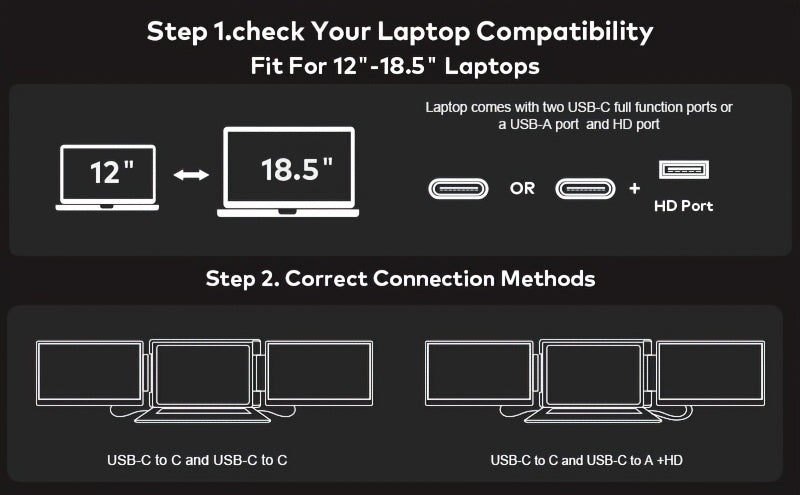 Step 1.check Your Laptop Compatibility
Fit For 12"-18.5" Laptops

12"

18.5"

Laptop comes with two USB-C full function ports or a USB-A port and HD port

OR

+

HD Port

Step 2. Correct Connection Methods

USB-C to C and USB-C to C

USB-C to C and USB-C to A +HD