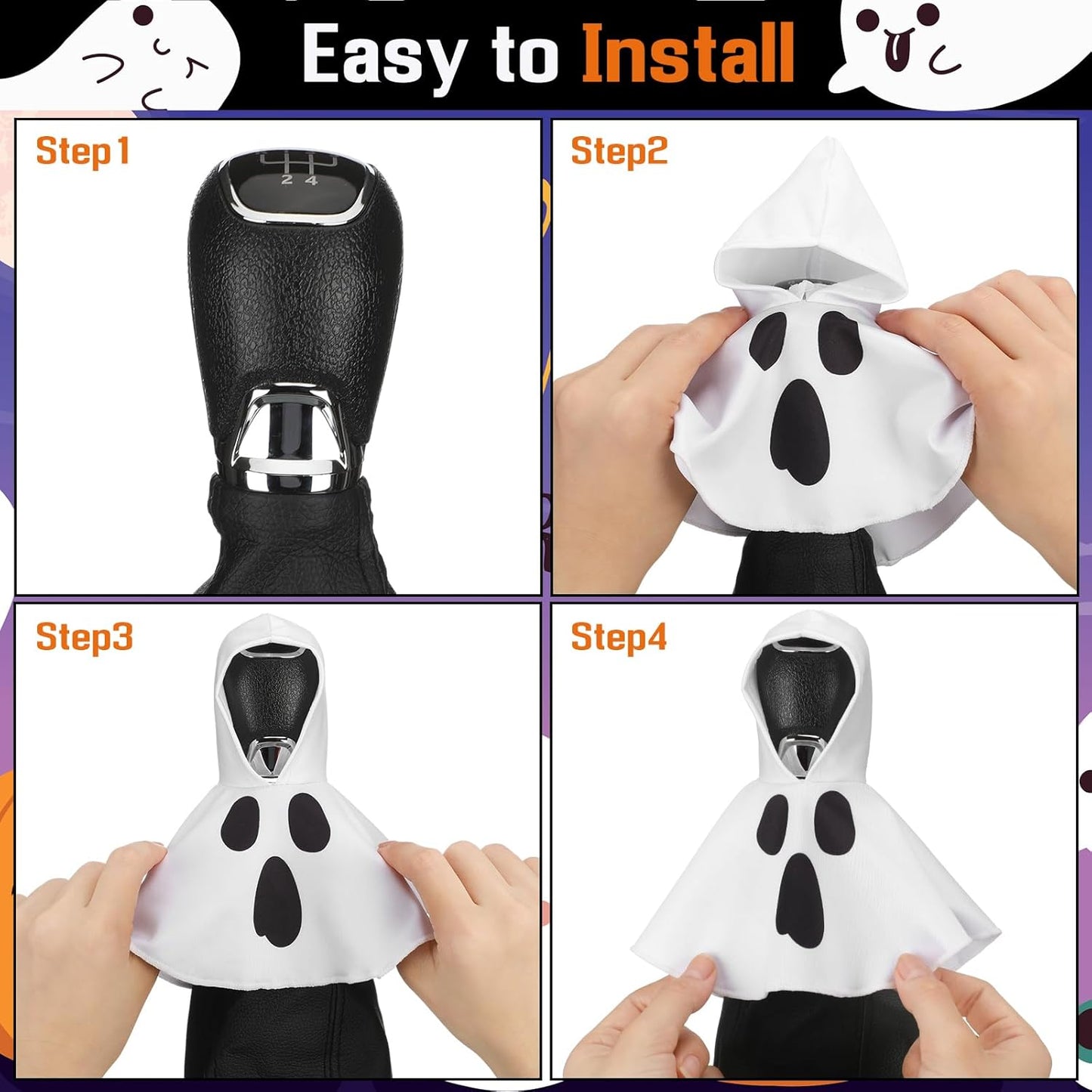 Easy to Install

Step1

2 4

Step2

Step3

Step4