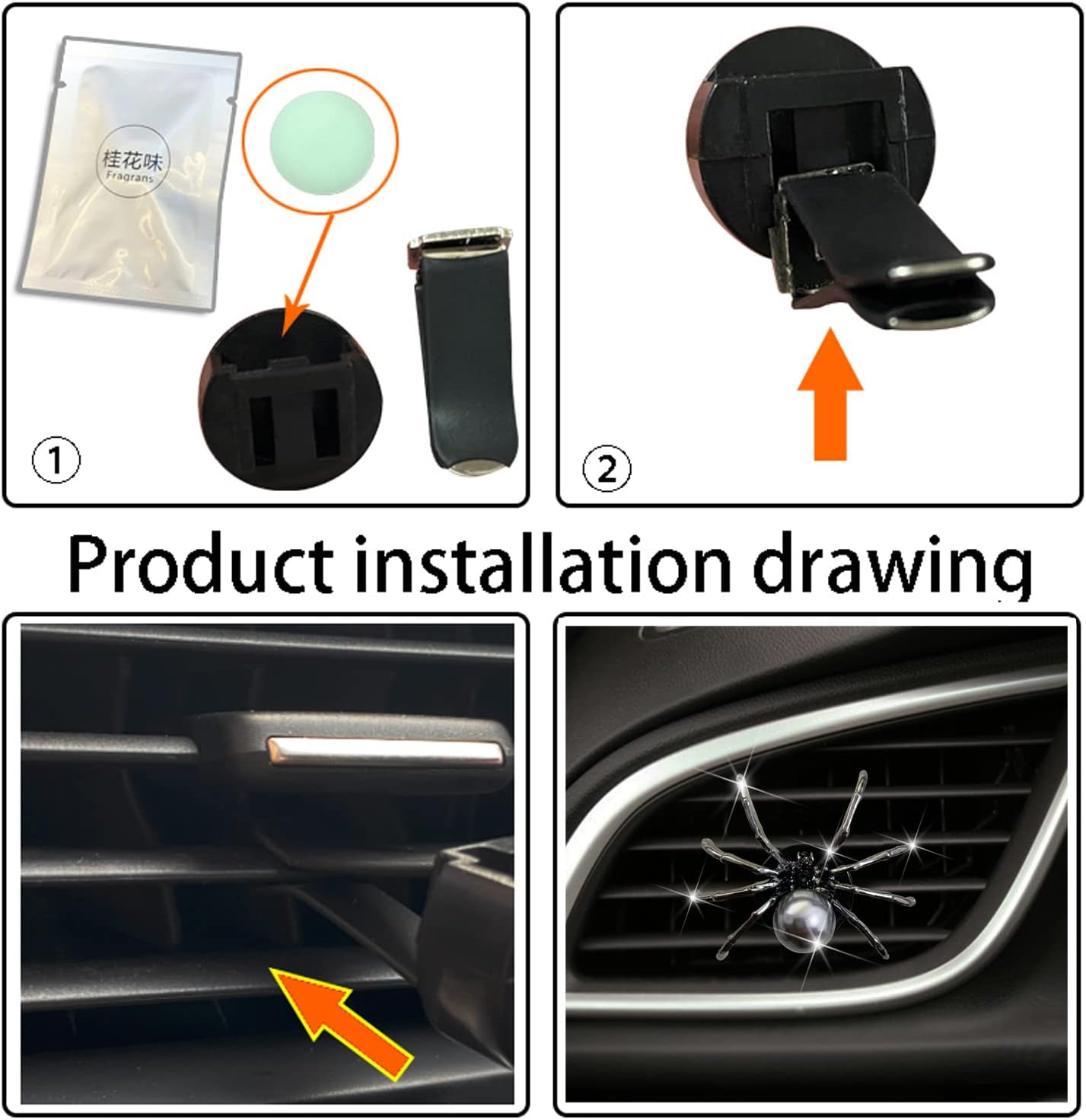 桂花味
Fragrans

①

②

Product installation drawing