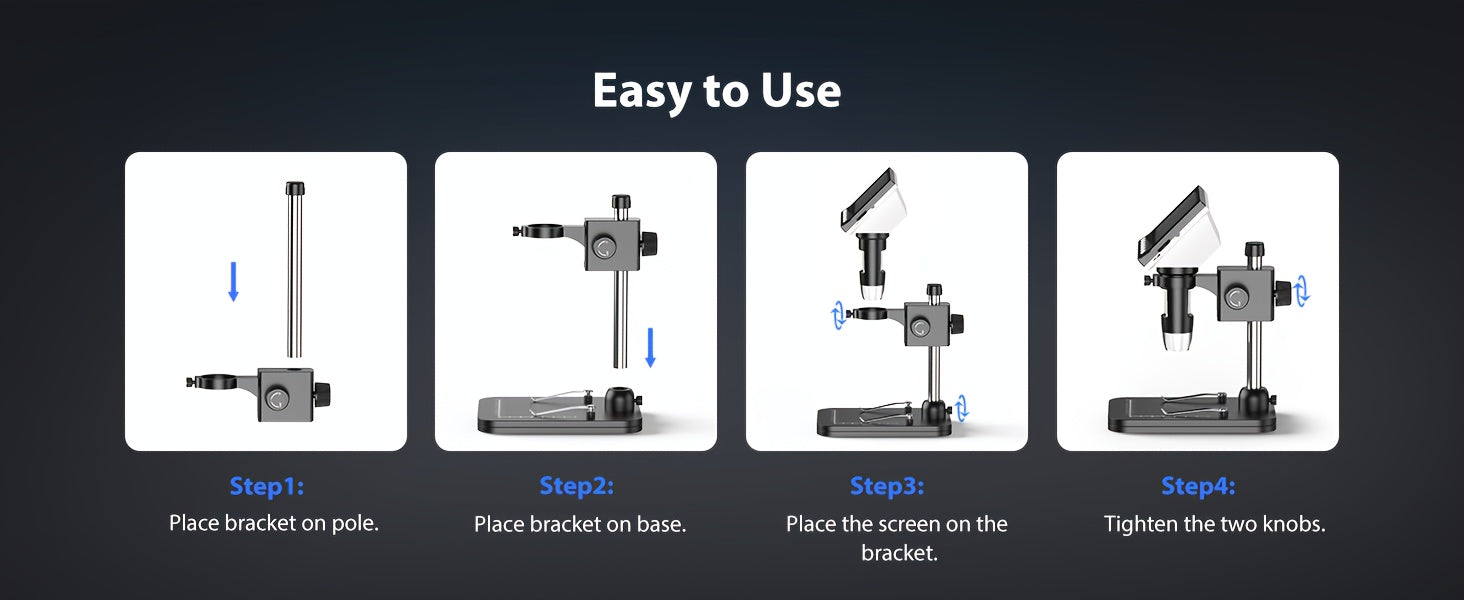 Easy to Use

Step1:
Place bracket on pole.

Step2:
Place bracket on base.

Step3:
Place the screen on the bracket.

Step4:
Tighten the two knobs.