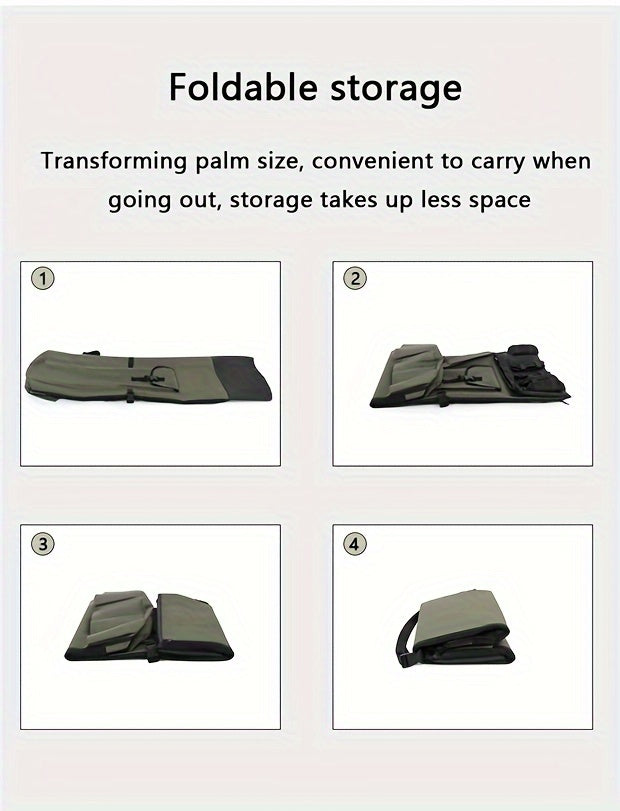 Foldable storage

Transforming palm size, convenient to carry when going out, storage takes up less space

1

2

3

4