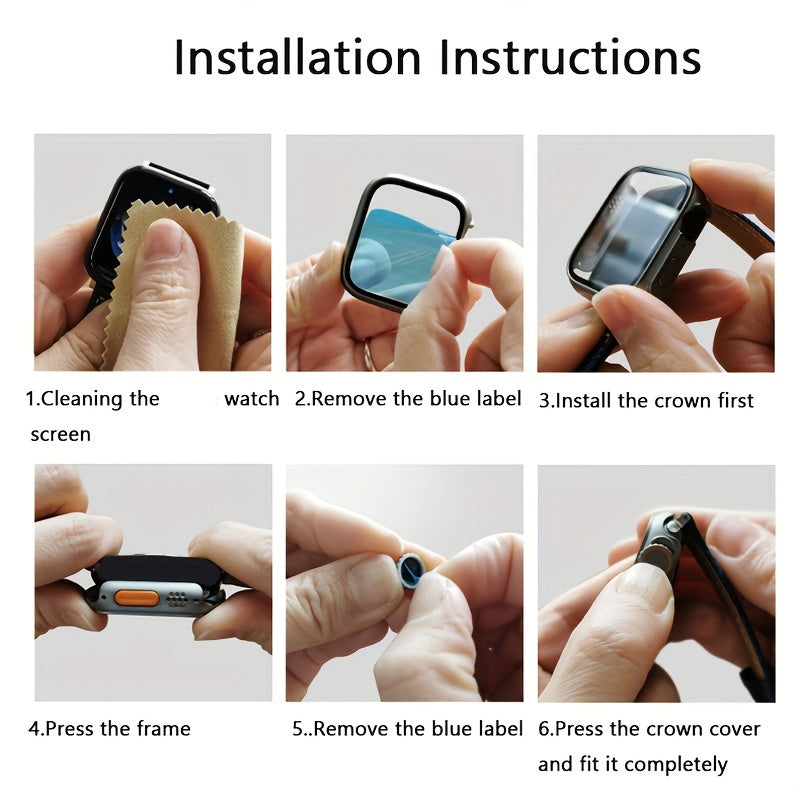 Installation Instructions

1.Cleaning the watch screen

2.Remove the blue label

3.Install the crown first

4.Press the frame

5..Remove the blue label

6.Press the crown cover and fit it completely