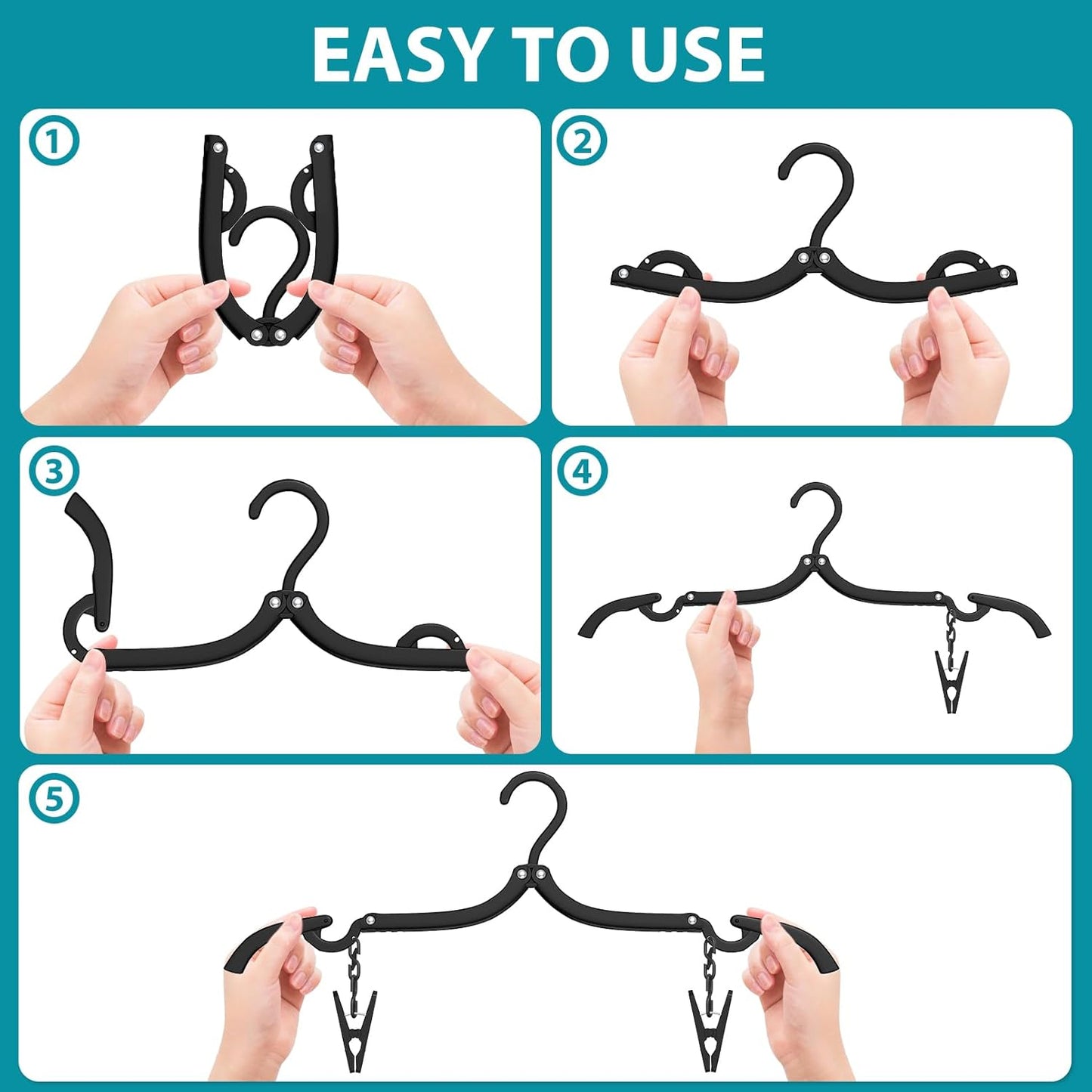 EASY TO USE

1

2

3

4

5