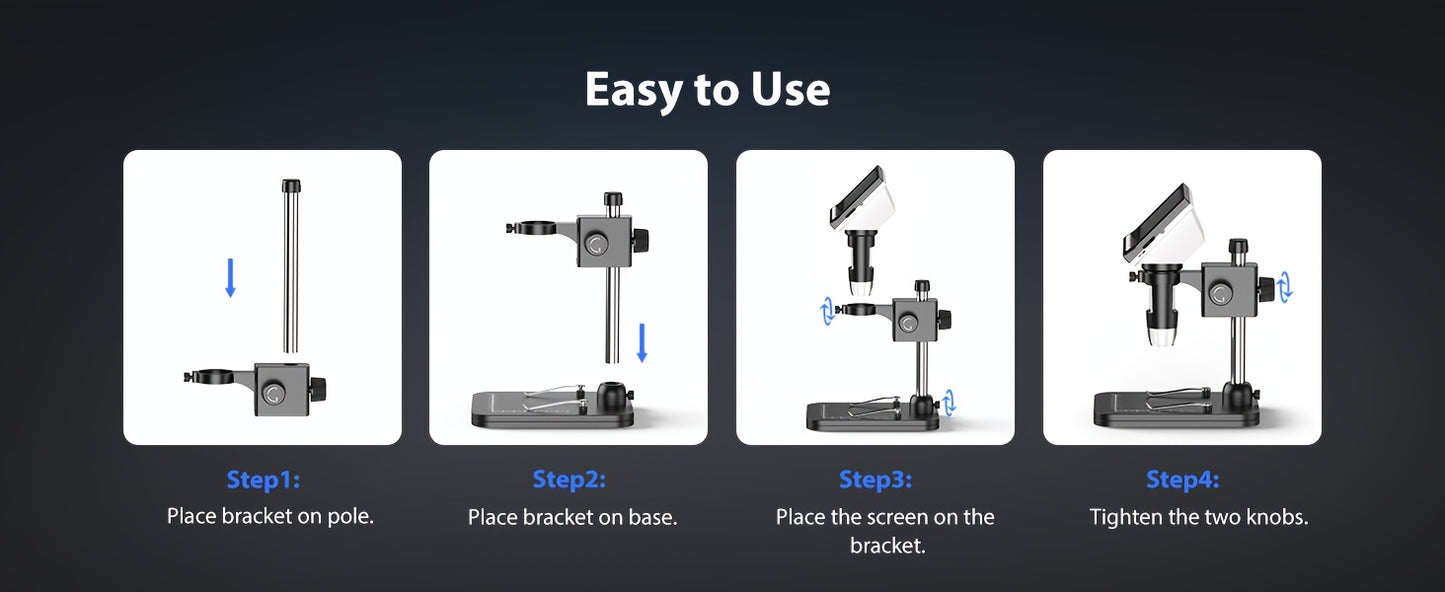 Easy to Use

Step1:
Place bracket on pole.

Step2:
Place bracket on base.

Step3:
Place the screen on the bracket.

Step4:
Tighten the two knobs.